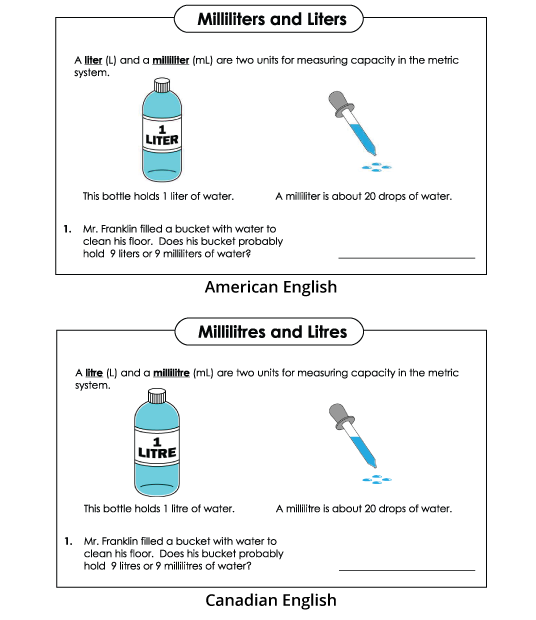 Milliliters and Liters

A liter (L) and a milliliter (mL) are two units for measuring capacity in the metric system.

1 LITER

This bottle holds 1 liter of water.

A milliliter is about 20 drops of water.

1. Mr. Franklin filled a bucket with water to clean his floor. Does his bucket probably hold 9 liters or 9 milliliters of water?

American English

Millilitres and Litres

A litre (L) and a millilitre (mL) are two units for measuring capacity in the metric system.

1 LITRE

This bottle holds 1 litre of water.

A millilitre is about 20 drops of water.

1. Mr. Franklin filled a bucket with water to clean his floor. Does his bucket probably hold 9 litres or 9 millilitres of water?

Canadian English