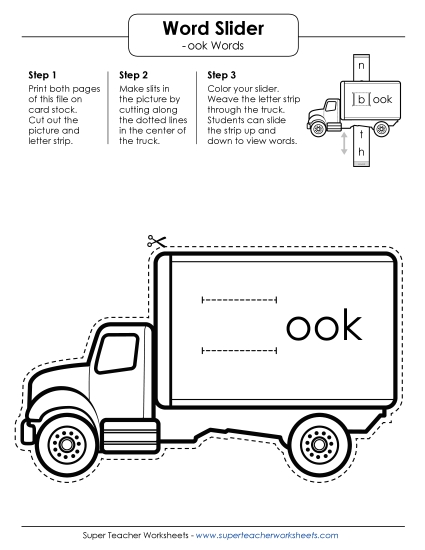 Word Slider
-ook Words

Step 1
Print both pages of this file on card stock. Cut out the picture and letter strip.

Step 2
Make slits in the picture by cutting along the dotted lines in the center of the truck.

Step 3
Color your slider. Weave the letter strip through the truck. Students can slide the strip up and down to view words.

n
b ook
t
h

ook

Super Teacher Worksheets - www.superteacherworksheets.com