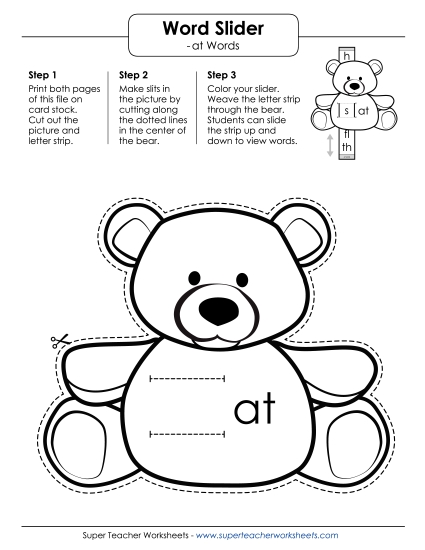 Word Slider
-at Words

Step 1
Print both pages of this file on card stock. Cut out the picture and letter strip.

Step 2
Make slits in the picture by cutting along the dotted lines in the center of the bear.

Step 3
Color your slider. Weave the letter strip through the bear. Students can slide the strip up and down to view words.

h
s at
fl
th

at

Super Teacher Worksheets - www.superteacherworksheets.com