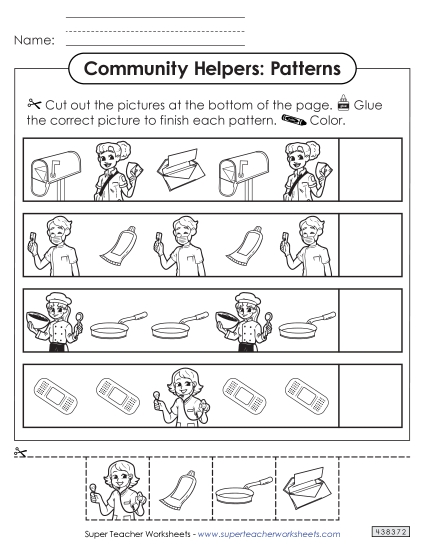 Name:

Community Helpers: Patterns

Cut out the pictures at the bottom of the page. Glue the correct picture to finish each pattern. Color.

Super Teacher Worksheets - www.superteacherworksheets.com

438372