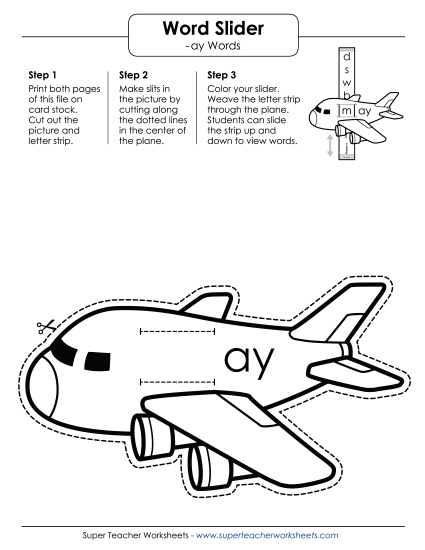 Word Slider
-ay Words

Step 1
Print both pages of this file on card stock. Cut out the picture and letter strip.

Step 2
Make slits in the picture by cutting along the dotted lines in the center of the plane.

Step 3
Color your slider. Weave the letter strip through the plane. Students can slide the strip up and down to view words.

d
s
w
b
m ay
j

ay

Super Teacher Worksheets - www.superteacherworksheets.com