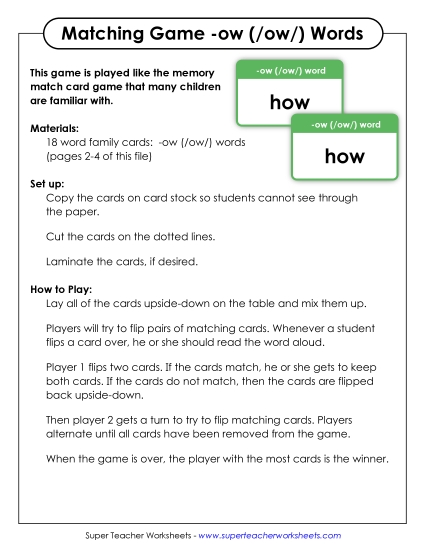 Matching Game -ow (/ow/) Words

This game is played like the memory match card game that many children are familiar with.

-ow (/ow/) word
how

-ow (/ow/) word
how

Materials:
18 word family cards: -ow (/ow/) words
(pages 2-4 of this file)

Set up:
Copy the cards on card stock so students cannot see through the paper.

Cut the cards on the dotted lines.

Laminate the cards, if desired.

How to Play:
Lay all of the cards upside-down on the table and mix them up.

Players will try to flip pairs of matching cards. Whenever a student flips a card over, he or she should read the word aloud.

Player 1 flips two cards. If the cards match, he or she gets to keep both cards. If the cards do not match, then the cards are flipped back upside-down.

Then player 2 gets a turn to try to flip matching cards. Players alternate until all cards have been removed from the game.

When the game is over, the player with the most cards is the winner.

Super Teacher Worksheets - www.superteacherworksheets.com