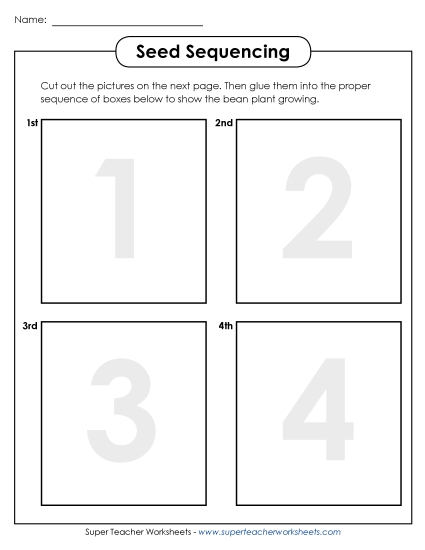 Name: ___________________________

Seed Sequencing

Cut out the pictures on the next page. Then glue them into the proper sequence of boxes below to show the bean plant growing.

1st

1

2nd

2

3rd

3

4th

4

Super Teacher Worksheets - www.superteacherworksheets.com