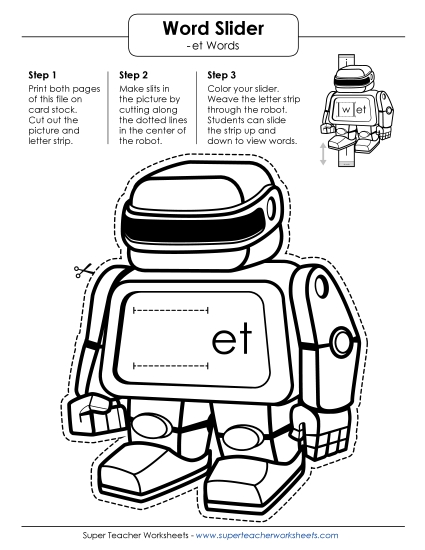 Word Slider
- et Words

Step 1
Print both pages of this file on card stock. Cut out the picture and letter strip.

Step 2
Make slits in the picture by cutting along the dotted lines in the center of the robot.

Step 3
Color your slider. Weave the letter strip through the robot. Students can slide the strip up and down to view words.

w et

et

Super Teacher Worksheets - www.superteacherworksheets.com