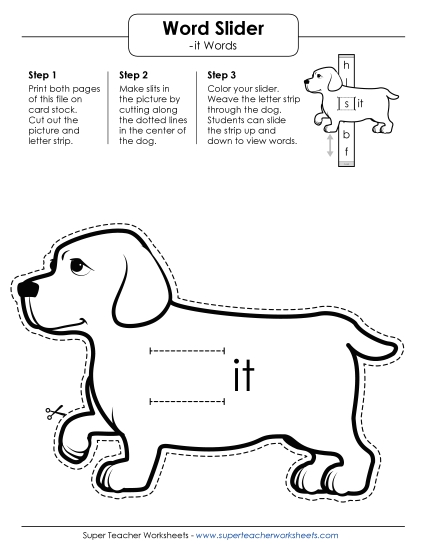 Word Slider
-it Words

Step 1
Print both pages of this file on card stock. Cut out the picture and letter strip.

Step 2
Make slits in the picture by cutting along the dotted lines in the center of the dog.

Step 3
Color your slider. Weave the letter strip through the dog. Students can slide the strip up and down to view words.

h
l
s it
b
f

it

Super Teacher Worksheets - www.superteacherworksheets.com