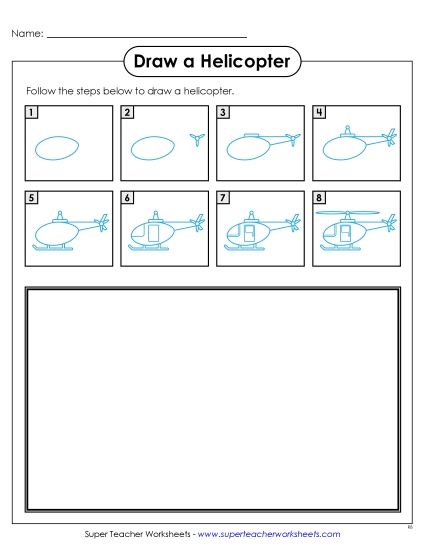 Name: _______________

Draw a Helicopter

Follow the steps below to draw a helicopter.

1

2

3

4

5

6

7

8

Super Teacher Worksheets - www.superteacherworksheets.com