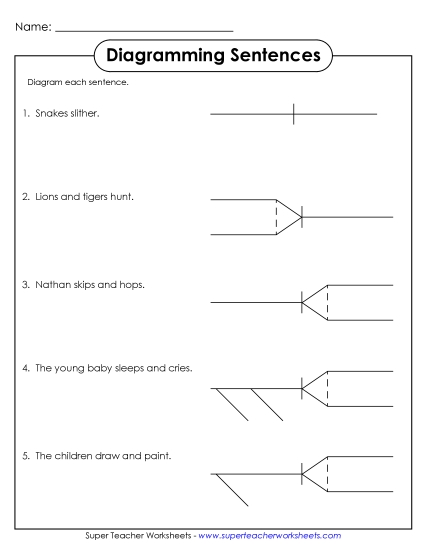 Name: ______________________________

Diagramming Sentences

Diagram each sentence.

1. Snakes slither.

2. Lions and tigers hunt.

3. Nathan skips and hops.

4. The young baby sleeps and cries.

5. The children draw and paint.

Super Teacher Worksheets - www.superteacherworksheets.com