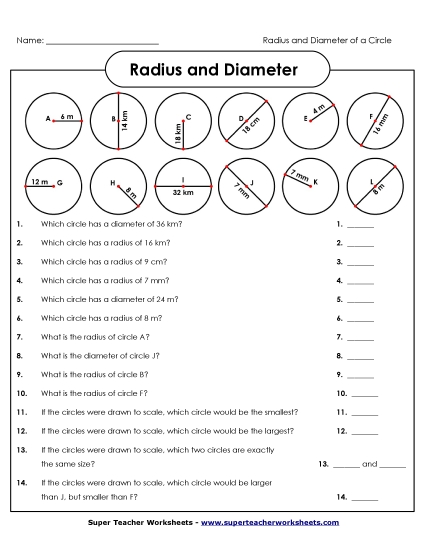 Name: ______________________ Radius and Diameter of a Circle

Radius and Diameter

A 6 m
B 14 km
C 18 km
D 18 cm
E 4 m
F 16 mm

12 m G
H 8 m
I 32 km
J 7 mm
7 mm K
L 8 m

1. Which circle has a diameter of 36 km? 1. ______

2. Which circle has a radius of 16 km? 2. ______

3. Which circle has a radius of 9 cm? 3. ______

4. Which circle has a radius of 7 mm? 4. ______

5. Which circle has a diameter of 24 m? 5. ______

6. Which circle has a radius of 8 m? 6. ______

7. What is the radius of circle A? 7. ______

8. What is the diameter of circle J? 8. ______

9. What is the radius of circle B? 9. ______

10. What is the radius of circle F? 10. ______

11. If the circles were drawn to scale, which circle would be the smallest? 11. ______

12. If the circles were drawn to scale, which circle would be the largest? 12. ______

13. If the circles were drawn to scale, which two circles are exactly the same size? 13. ______ and ______

14. If the circles were drawn to scale, which circle would be larger than J, but smaller than F? 14. ______

Super Teacher Worksheets - www.superteacherworksheets.com