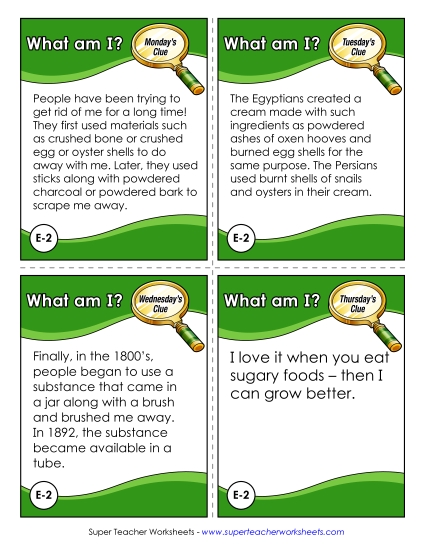 What am I?

Monday's Clue

People have been trying to get rid of me for a long time! They first used materials such as crushed bone or crushed egg or oyster shells to do away with me. Later, they used sticks along with powdered charcoal or powdered bark to scrape me away.

E-2

What am I?

Tuesday's Clue

The Egyptians created a cream made with such ingredients as powdered ashes of oxen hooves and burned egg shells for the same purpose. The Persians used burnt shells of snails and oysters in their cream.

E-2

What am I?

Wednesday's Clue

Finally, in the 1800's, people began to use a substance that came in a jar along with a brush and brushed me away. In 1892, the substance became available in a tube.

E-2

What am I?

Thursday's Clue

I love it when you eat sugary foods – then I can grow better.

E-2

Super Teacher Worksheets - www.superteacherworksheets.com