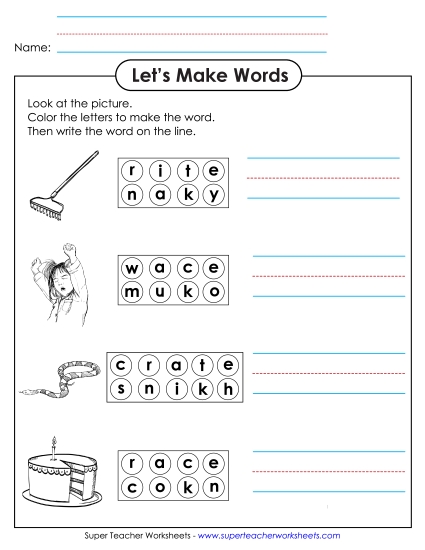 Name:

Let's Make Words

Look at the picture.
Color the letters to make the word.
Then write the word on the line.

r i t e
n a k y

w a c e
m u k o

c r a t e
s n i k h

r a c e
c o k n

Super Teacher Worksheets - www.superteacherworksheets.com