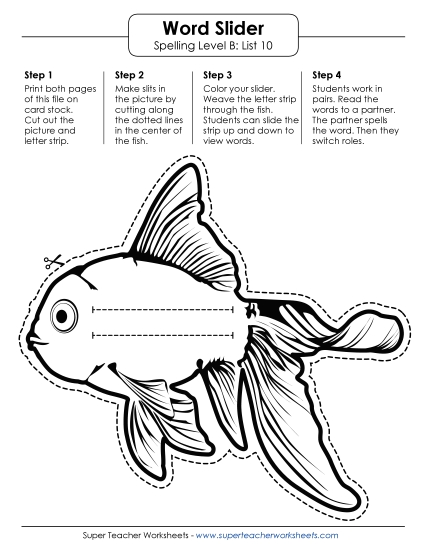 Word Slider
Spelling Level B: List 10

Step 1
Print both pages of this file on card stock. Cut out the picture and letter strip.

Step 2
Make slits in the picture by cutting along the dotted lines in the center of the fish.

Step 3
Color your slider. Weave the letter strip through the fish. Students can slide the strip up and down to view words.

Step 4
Students work in pairs. Read the words to a partner. The partner spells the word. Then they switch roles.

Super Teacher Worksheets - www.superteacherworksheets.com