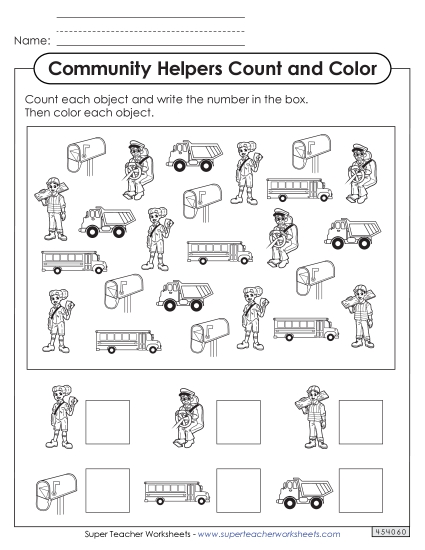 Name:

Community Helpers Count and Color

Count each object and write the number in the box. Then color each object.

Super Teacher Worksheets - www.superteacherworksheets.com

454060