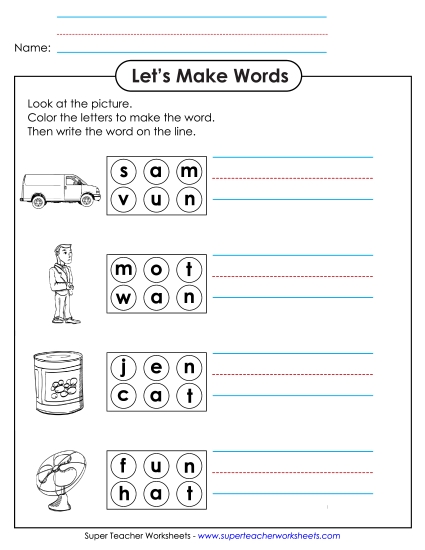 Name:

Let's Make Words

Look at the picture.
Color the letters to make the word.
Then write the word on the line.

s a m
v u n

m o t
w a n

j e n
c a t

f u n
h a t

Super Teacher Worksheets - www.superteacherworksheets.com