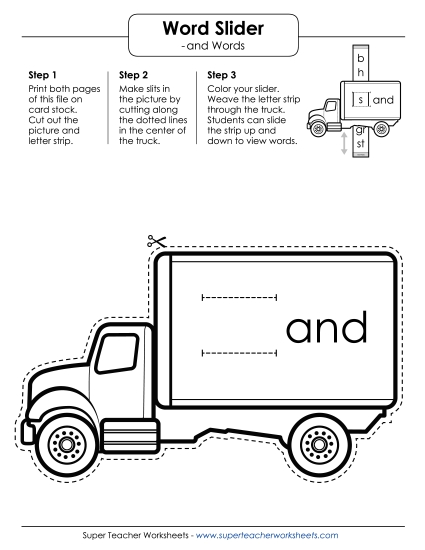 Word Slider
-and Words

Step 1
Print both pages of this file on card stock. Cut out the picture and letter strip.

Step 2
Make slits in the picture by cutting along the dotted lines in the center of the truck.

Step 3
Color your slider. Weave the letter strip through the truck. Students can slide the strip up and down to view words.

b
h
s and
gr
st

and

Super Teacher Worksheets - www.superteacherworksheets.com