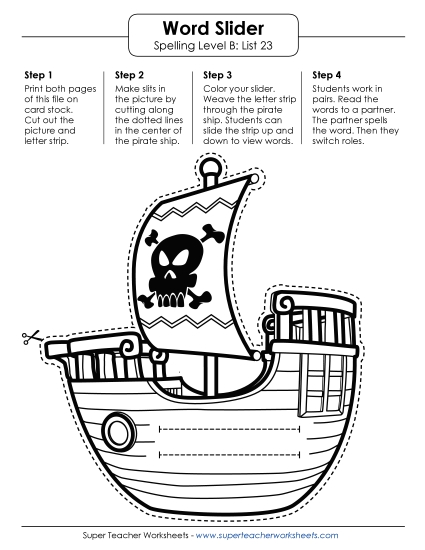 Word Slider
Spelling Level B: List 23

Step 1
Print both pages of this file on card stock. Cut out the picture and letter strip.

Step 2
Make slits in the picture by cutting along the dotted lines in the center of the pirate ship.

Step 3
Color your slider. Weave the letter strip through the pirate ship. Students can slide the strip up and down to view words.

Step 4
Students work in pairs. Read the words to a partner. The partner spells the word. Then they switch roles.

Super Teacher Worksheets - www.superteacherworksheets.com