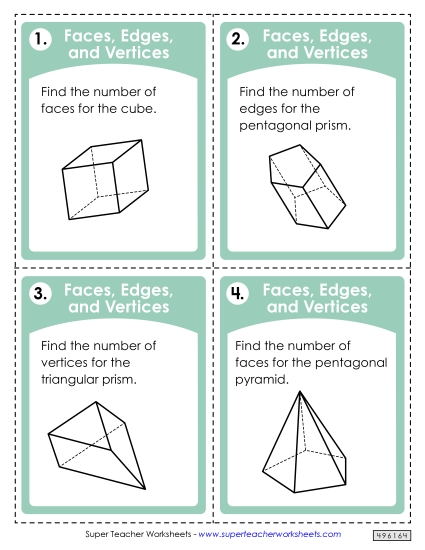 1. Faces, Edges, and Vertices

Find the number of faces for the cube.

2. Faces, Edges, and Vertices

Find the number of edges for the pentagonal prism.

3. Faces, Edges, and Vertices

Find the number of vertices for the triangular prism.

4. Faces, Edges, and Vertices

Find the number of faces for the pentagonal pyramid.

Super Teacher Worksheets - www.superteacherworksheets.com

496164