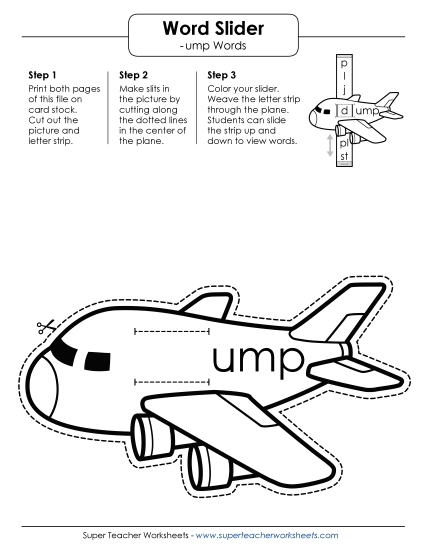 Word Slider
-ump Words

Step 1
Print both pages of this file on card stock. Cut out the picture and letter strip.

Step 2
Make slits in the picture by cutting along the dotted lines in the center of the plane.

Step 3
Color your slider. Weave the letter strip through the plane. Students can slide the strip up and down to view words.

p
l
j
d ump
pl
st

ump

Super Teacher Worksheets - www.superteacherworksheets.com