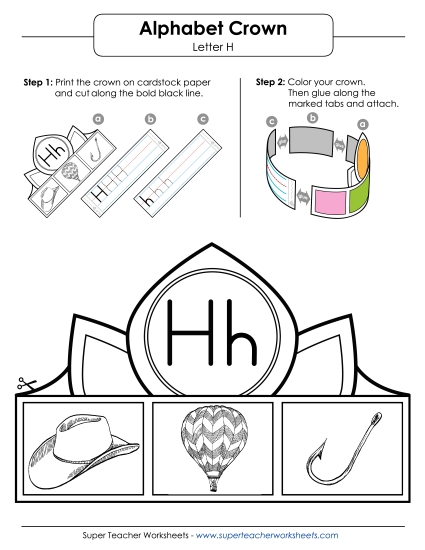 Alphabet Crown
Letter H

Step 1: Print the crown on cardstock paper and cut along the bold black line.

a b c

Hh

H

h

Step 2: Color your crown. Then glue along the marked tabs and attach.

c b a

Hh

Super Teacher Worksheets - www.superteacherworksheets.com