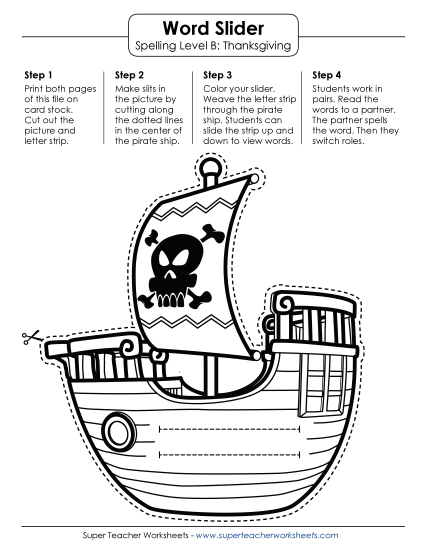 Word Slider
Spelling Level B: Thanksgiving

Step 1
Print both pages of this file on card stock. Cut out the picture and letter strip.

Step 2
Make slits in the picture by cutting along the dotted lines in the center of the pirate ship.

Step 3
Color your slider. Weave the letter strip through the pirate ship. Students can slide the strip up and down to view words.

Step 4
Students work in pairs. Read the words to a partner. The partner spells the word. Then they switch roles.

Super Teacher Worksheets - www.superteacherworksheets.com