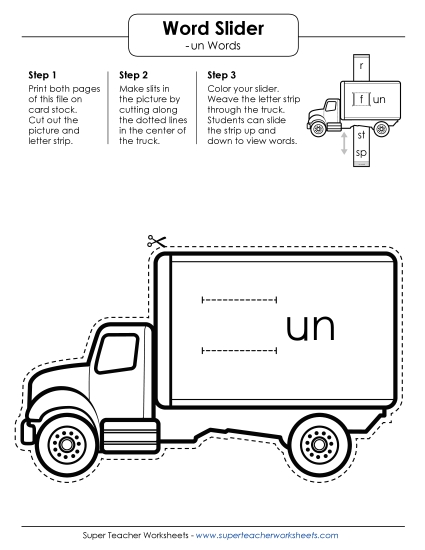 Word Slider
-un Words

Step 1
Print both pages of this file on card stock. Cut out the picture and letter strip.

Step 2
Make slits in the picture by cutting along the dotted lines in the center of the truck.

Step 3
Color your slider. Weave the letter strip through the truck. Students can slide the strip up and down to view words.

r
f un
st
sp

un

Super Teacher Worksheets - www.superteacherworksheets.com