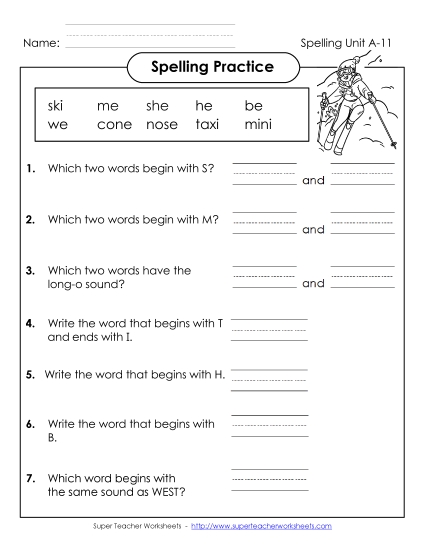 Name:

Spelling Unit A-11

Spelling Practice

| ski | me | she | he | be |
|---|---|---|---|---|
| we | cone | nose | taxi | mini |

1. Which two words begin with S? and

2. Which two words begin with M? and

3. Which two words have the long-o sound? and

4. Write the word that begins with T and ends with I.

5. Write the word that begins with H.

6. Write the word that begins with B.

7. Which word begins with the same sound as WEST?

Super Teacher Worksheets - http://www.superteacherworksheets.com