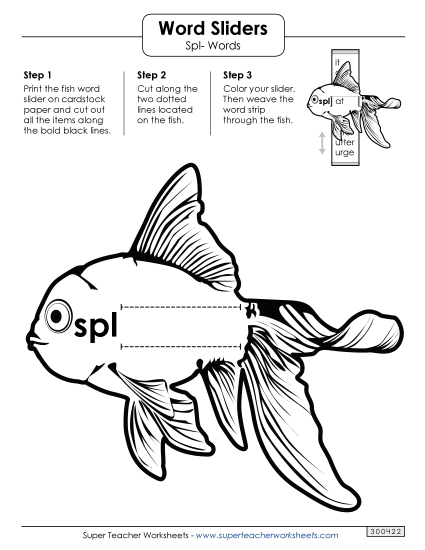 Word Sliders
Spl- Words

Step 1
Print the fish word slider on cardstock paper and cut out all the items along the bold black lines.

Step 2
Cut along the two dotted lines located on the fish.

Step 3
Color your slider. Then weave the word strip through the fish.

it
spl at
utter
urge

spl

Super Teacher Worksheets - www.superteacherworksheets.com
300422