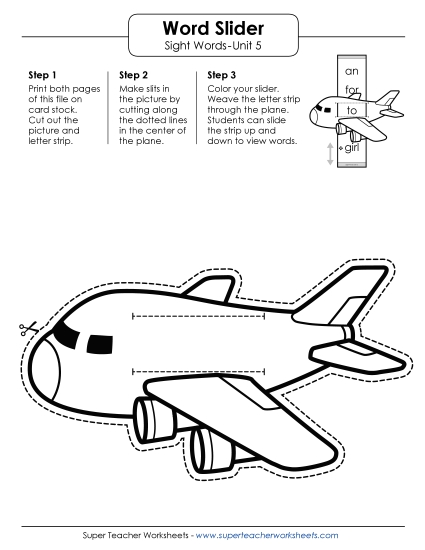 Word Slider
Sight Words-Unit 5

Step 1
Print both pages of this file on card stock. Cut out the picture and letter strip.

Step 2
Make slits in the picture by cutting along the dotted lines in the center of the plane.

Step 3
Color your slider. Weave the letter strip through the plane. Students can slide the strip up and down to view words.

an
for
to
girl

Super Teacher Worksheets - www.superteacherworksheets.com