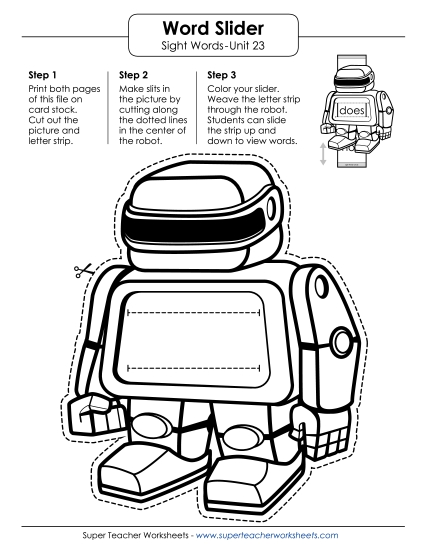 Word Slider
Sight Words-Unit 23

Step 1
Print both pages of this file on card stock. Cut out the picture and letter strip.

Step 2
Make slits in the picture by cutting along the dotted lines in the center of the robot.

Step 3
Color your slider. Weave the letter strip through the robot. Students can slide the strip up and down to view words.

does

Super Teacher Worksheets - www.superteacherworksheets.com