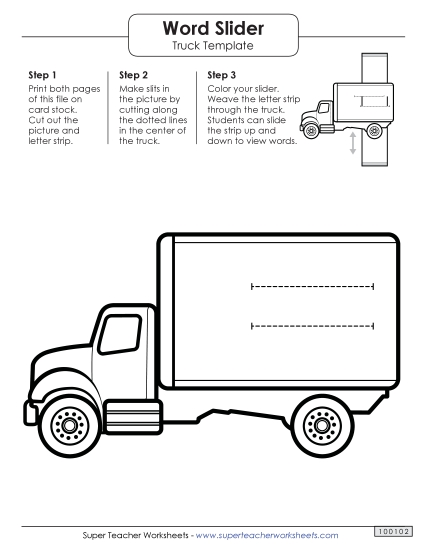 Word Slider
Truck Template

Step 1
Print both pages of this file on card stock. Cut out the picture and letter strip.

Step 2
Make slits in the picture by cutting along the dotted lines in the center of the truck.

Step 3
Color your slider. Weave the letter strip through the truck. Students can slide the strip up and down to view words.

Super Teacher Worksheets - www.superteacherworksheets.com

100102