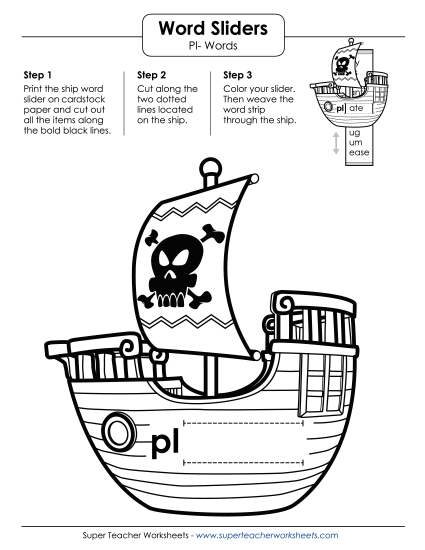 Word Sliders
Pl- Words

Step 1
Print the ship word slider on cardstock paper and cut out all the items along the bold black lines.

Step 2
Cut along the two dotted lines located on the ship.

Step 3
Color your slider. Then weave the word strip through the ship.

pl ate
ug
um
ease

pl

Super Teacher Worksheets - www.superteacherworksheets.com