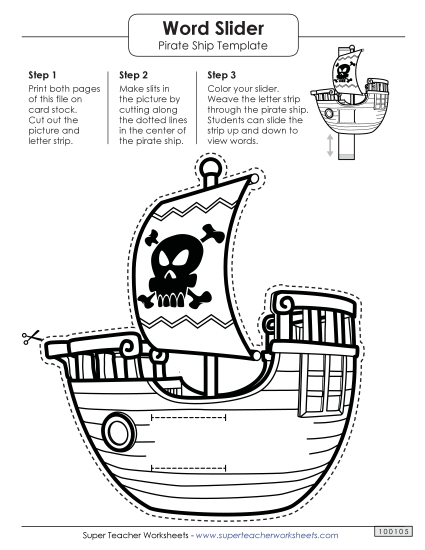 Word Slider
Pirate Ship Template

Step 1
Print both pages of this file on card stock. Cut out the picture and letter strip.

Step 2
Make slits in the picture by cutting along the dotted lines in the center of the pirate ship.

Step 3
Color your slider. Weave the letter strip through the pirate ship. Students can slide the strip up and down to view words.

Super Teacher Worksheets - www.superteacherworksheets.com

100105