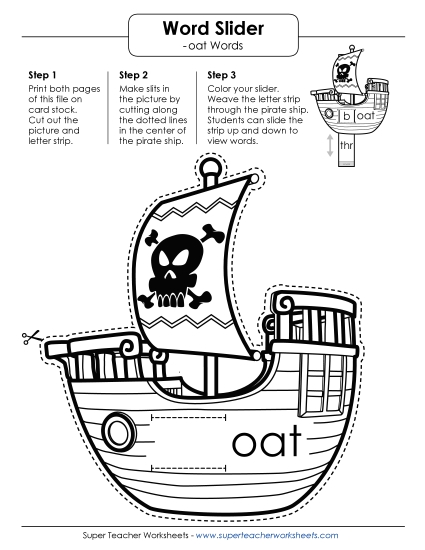 Word Slider
-oat Words

Step 1
Print both pages of this file on card stock. Cut out the picture and letter strip.

Step 2
Make slits in the picture by cutting along the dotted lines in the center of the pirate ship.

Step 3
Color your slider. Weave the letter strip through the pirate ship. Students can slide the strip up and down to view words.

b oat

thr

oat

Super Teacher Worksheets - www.superteacherworksheets.com