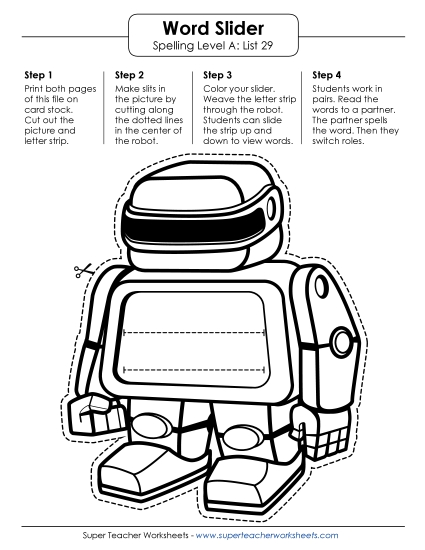 Word Slider
Spelling Level A: List 29

Step 1
Print both pages of this file on card stock. Cut out the picture and letter strip.

Step 2
Make slits in the picture by cutting along the dotted lines in the center of the robot.

Step 3
Color your slider. Weave the letter strip through the robot. Students can slide the strip up and down to view words.

Step 4
Students work in pairs. Read the words to a partner. The partner spells the word. Then they switch roles.

Super Teacher Worksheets - www.superteacherworksheets.com