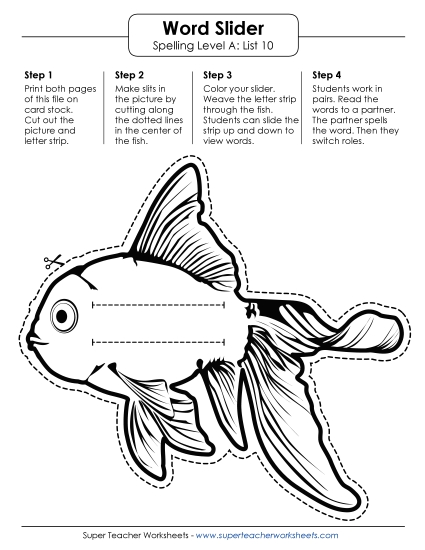 Word Slider
Spelling Level A: List 10

Step 1
Print both pages of this file on card stock. Cut out the picture and letter strip.

Step 2
Make slits in the picture by cutting along the dotted lines in the center of the fish.

Step 3
Color your slider. Weave the letter strip through the fish. Students can slide the strip up and down to view words.

Step 4
Students work in pairs. Read the words to a partner. The partner spells the word. Then they switch roles.

Super Teacher Worksheets - www.superteacherworksheets.com