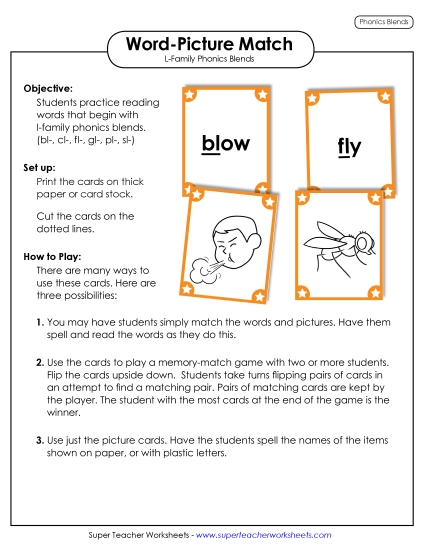 Phonics Blends

Word-Picture Match

L-Family Phonics Blends

Objective:
Students practice reading words that begin with l-family phonics blends. (bl-, cl-, fl-, gl-, pl-, sl-)

Set up:
Print the cards on thick paper or card stock.

Cut the cards on the dotted lines.

How to Play:
There are many ways to use these cards. Here are three possibilities:

blow

fly

1. You may have students simply match the words and pictures. Have them spell and read the words as they do this.

2. Use the cards to play a memory-match game with two or more students. Flip the cards upside down. Students take turns flipping pairs of cards in an attempt to find a matching pair. Pairs of matching cards are kept by the player. The student with the most cards at the end of the game is the winner.

3. Use just the picture cards. Have the students spell the names of the items shown on paper, or with plastic letters.

Super Teacher Worksheets - www.superteacherworksheets.com