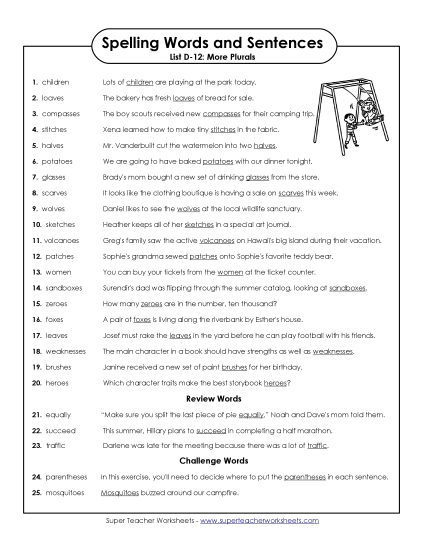 Spelling Words and Sentences
List D-12: More Plurals

1. children Lots of children are playing at the park today.
2. loaves The bakery has fresh loaves of bread for sale.
3. compasses The boy scouts received new compasses for their camping trip.
4. stitches Xena learned how to make tiny stitches in the fabric.
5. halves Mr. Vanderbuilt cut the watermelon into two halves.
6. potatoes We are going to have baked potatoes with our dinner tonight.
7. glasses Brady's mom bought a new set of drinking glasses from the store.
8. scarves It looks like the clothing boutique is having a sale on scarves this week.
9. wolves Daniel likes to see the wolves at the local wildlife sanctuary.
10. sketches Heather keeps all of her sketches in a special art journal.
11. volcanoes Greg's family saw the active volcanoes on Hawaii's big island during their vacation.
12. patches Sophie's grandma sewed patches onto Sophie's favorite teddy bear.
13. women You can buy your tickets from the women at the ticket counter.
14. sandboxes Surendir's dad was flipping through the summer catalog, looking at sandboxes.
15. zeroes How many zeroes are in the number, ten thousand?
16. foxes A pair of foxes is living along the riverbank by Esther's house.
17. leaves Josef must rake the leaves in the yard before he can play football with his friends.
18. weaknesses The main character in a book should have strengths as well as weaknesses.
19. brushes Janine received a new set of paint brushes for her birthday.
20. heroes Which character traits make the best storybook heroes?

Review Words

21. equally "Make sure you split the last piece of pie equally," Noah and Dave's mom told them.
22. succeed This summer, Hillary plans to succeed in completing a half marathon.
23. traffic Darlene was late for the meeting because there was a lot of traffic.

Challenge Words

24. parentheses In this exercise, you'll need to decide where to put the parentheses in each sentence.
25. mosquitoes Mosquitoes buzzed around our campfire.

Super Teacher Worksheets - www.superteacherworksheets.com