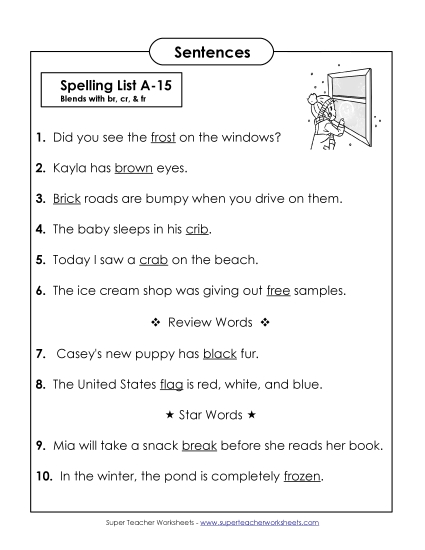 Sentences

Spelling List A-15
Blends with br, cr, & fr

1. Did you see the frost on the windows?

2. Kayla has brown eyes.

3. Brick roads are bumpy when you drive on them.

4. The baby sleeps in his crib.

5. Today I saw a crab on the beach.

6. The ice cream shop was giving out free samples.

❖ Review Words ❖

7. Casey's new puppy has black fur.

8. The United States flag is red, white, and blue.

★ Star Words ★

9. Mia will take a snack break before she reads her book.

10. In the winter, the pond is completely frozen.

Super Teacher Worksheets - www.superteacherworksheets.com