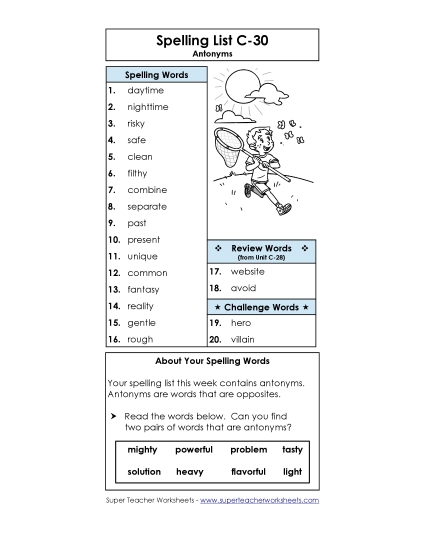 Spelling List C-30
Antonyms

Spelling Words

1. daytime
2. nighttime
3. risky
4. safe
5. clean
6. filthy
7. combine
8. separate
9. past
10. present
11. unique
12. common
13. fantasy
14. reality
15. gentle
16. rough

❖ Review Words ❖
(from Unit C-28)

17. website
18. avoid

★ Challenge Words ★

19. hero
20. villain

About Your Spelling Words

Your spelling list this week contains antonyms. Antonyms are words that are opposites.

➤ Read the words below. Can you find two pairs of words that are antonyms?

| mighty | powerful | problem | tasty |
|---|---|---|---|
| solution | heavy | flavorful | light |

Super Teacher Worksheets - www.superteacherworksheets.com