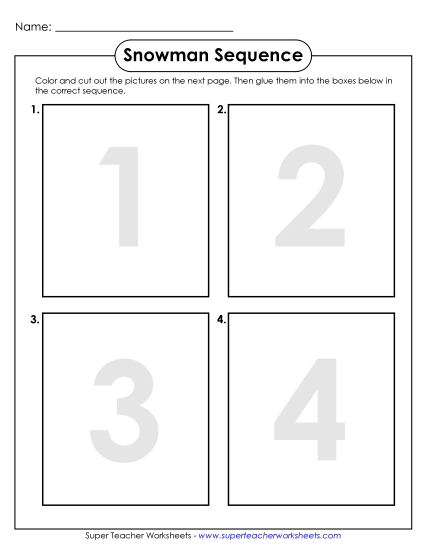 Name: ______________________________

Snowman Sequence

Color and cut out the pictures on the next page. Then glue them into the boxes below in the correct sequence.

1.
1

2.
2

3.
3

4.
4

Super Teacher Worksheets - www.superteacherworksheets.com