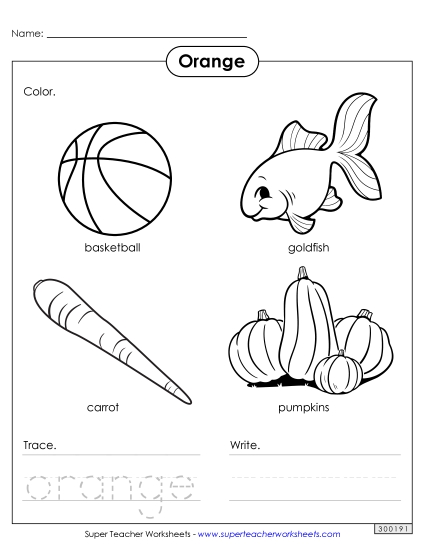 Name:

Orange

Color.

basketball

goldfish

carrot

pumpkins

Trace.

orange

Write.

Super Teacher Worksheets - www.superteacherworksheets.com

300191