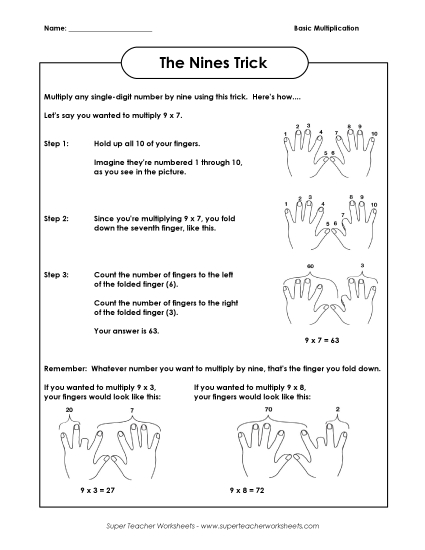 Name: ____________________

Basic Multiplication

The Nines Trick

Multiply any single-digit number by nine using this trick. Here's how....

Let's say you wanted to multiply 9 x 7.

Step 1: Hold up all 10 of your fingers.

Imagine they're numbered 1 through 10, as you see in the picture.

1 2 3 4 5 6 7 8 9 10

Step 2: Since you're multiplying 9 x 7, you fold down the seventh finger, like this.

1 2 3 4 5 6 8 9 10

Step 3: Count the number of fingers to the left of the folded finger (6).

Count the number of fingers to the right of the folded finger (3).

Your answer is 63.

60 3

9 x 7 = 63

Remember: Whatever number you want to multiply by nine, that's the finger you fold down.

If you wanted to multiply 9 x 3, your fingers would look like this:

20 7

9 x 3 = 27

If you wanted to multiply 9 x 8, your fingers would look like this:

70 2

9 x 8 = 72

Super Teacher Worksheets - www.superteacherworksheets.com