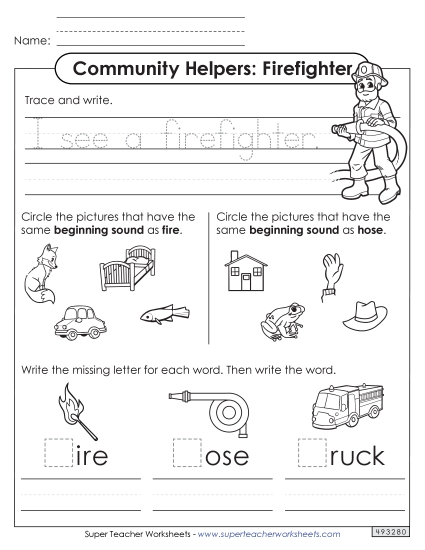 Name:

Community Helpers: Firefighter

Trace and write.

I see a firefighter.

Circle the pictures that have the same **beginning sound** as **fire**.

Circle the pictures that have the same **beginning sound** as **hose**.

Write the missing letter for each word. Then write the word.

ire

ose

ruck

Super Teacher Worksheets - www.superteacherworksheets.com

493280