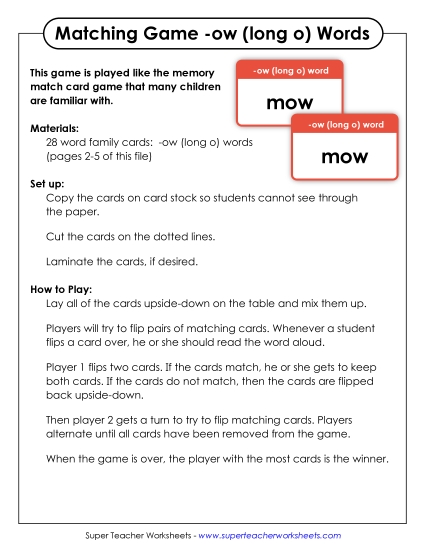 Matching Game -ow (long o) Words

This game is played like the memory match card game that many children are familiar with.

-ow (long o) word
mow

-ow (long o) word
mow

Materials:
28 word family cards: -ow (long o) words (pages 2-5 of this file)

Set up:
Copy the cards on card stock so students cannot see through the paper.

Cut the cards on the dotted lines.

Laminate the cards, if desired.

How to Play:
Lay all of the cards upside-down on the table and mix them up.

Players will try to flip pairs of matching cards. Whenever a student flips a card over, he or she should read the word aloud.

Player 1 flips two cards. If the cards match, he or she gets to keep both cards. If the cards do not match, then the cards are flipped back upside-down.

Then player 2 gets a turn to try to flip matching cards. Players alternate until all cards have been removed from the game.

When the game is over, the player with the most cards is the winner.

Super Teacher Worksheets - www.superteacherworksheets.com