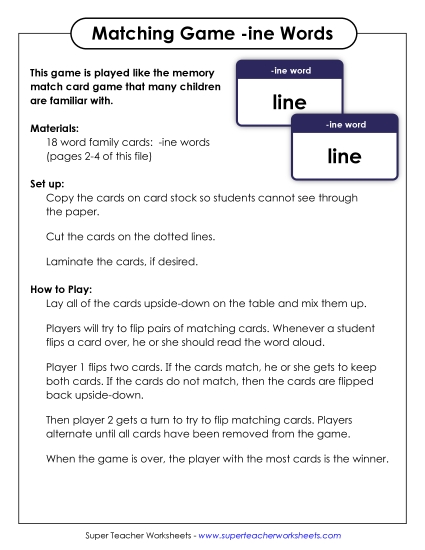 Matching Game -ine Words

This game is played like the memory match card game that many children are familiar with.

-ine word
line

-ine word
line

Materials:
18 word family cards: -ine words
(pages 2-4 of this file)

Set up:
Copy the cards on card stock so students cannot see through the paper.

Cut the cards on the dotted lines.

Laminate the cards, if desired.

How to Play:
Lay all of the cards upside-down on the table and mix them up.

Players will try to flip pairs of matching cards. Whenever a student flips a card over, he or she should read the word aloud.

Player 1 flips two cards. If the cards match, he or she gets to keep both cards. If the cards do not match, then the cards are flipped back upside-down.

Then player 2 gets a turn to try to flip matching cards. Players alternate until all cards have been removed from the game.

When the game is over, the player with the most cards is the winner.

Super Teacher Worksheets - www.superteacherworksheets.com