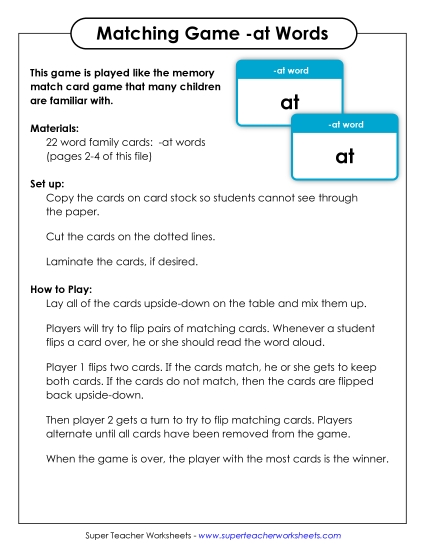 Matching Game -at Words

This game is played like the memory match card game that many children are familiar with.

-at word
at

-at word
at

Materials:
22 word family cards: -at words
(pages 2-4 of this file)

Set up:
Copy the cards on card stock so students cannot see through the paper.

Cut the cards on the dotted lines.

Laminate the cards, if desired.

How to Play:
Lay all of the cards upside-down on the table and mix them up.

Players will try to flip pairs of matching cards. Whenever a student flips a card over, he or she should read the word aloud.

Player 1 flips two cards. If the cards match, he or she gets to keep both cards. If the cards do not match, then the cards are flipped back upside-down.

Then player 2 gets a turn to try to flip matching cards. Players alternate until all cards have been removed from the game.

When the game is over, the player with the most cards is the winner.

Super Teacher Worksheets - www.superteacherworksheets.com