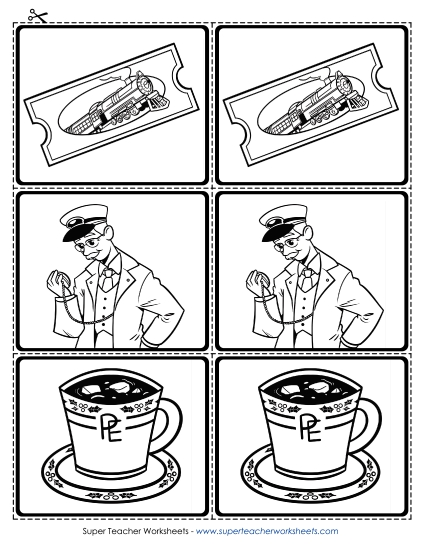 PE

PE

Super Teacher Worksheets - www.superteacherworksheets.com