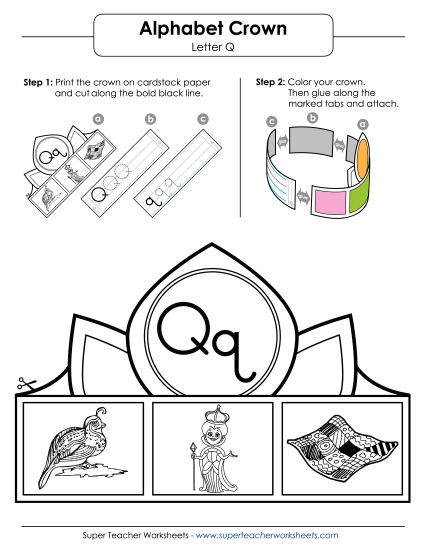 Alphabet Crown
Letter Q

Step 1: Print the crown on cardstock paper and cut along the bold black line.

a b c

Qq

Step 2: Color your crown. Then glue along the marked tabs and attach.

c b a

Qq

Super Teacher Worksheets - www.superteacherworksheets.com