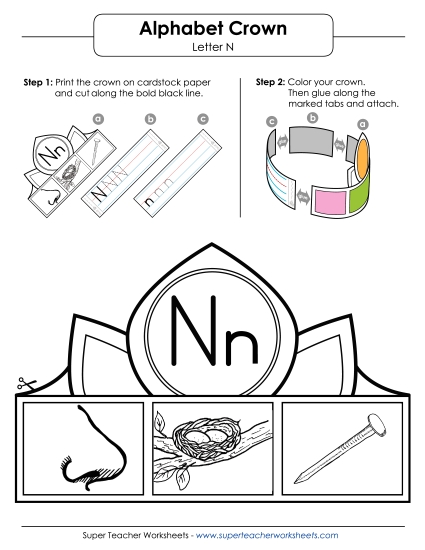 Alphabet Crown
Letter N

Step 1: Print the crown on cardstock paper and cut along the bold black line.

a b c

Nn

N N N

n n n

Step 2: Color your crown. Then glue along the marked tabs and attach.

c b a

Nn

Super Teacher Worksheets - www.superteacherworksheets.com