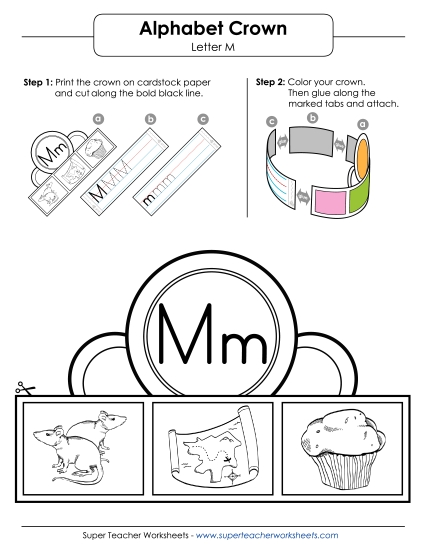 Alphabet Crown
Letter M

Step 1: Print the crown on cardstock paper and cut along the bold black line.

a b c

Mm

MMM

mmm

Step 2: Color your crown. Then glue along the marked tabs and attach.

c b a

Mm

Super Teacher Worksheets - www.superteacherworksheets.com