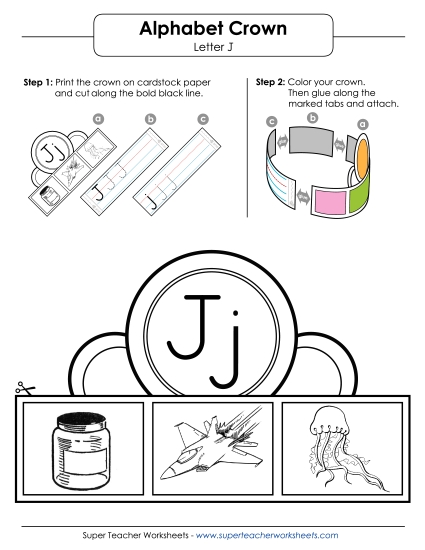 Alphabet Crown
Letter J

Step 1: Print the crown on cardstock paper and cut along the bold black line.

a b c

Jj

J j

Step 2: Color your crown. Then glue along the marked tabs and attach.

c b a

Jj

Super Teacher Worksheets - www.superteacherworksheets.com